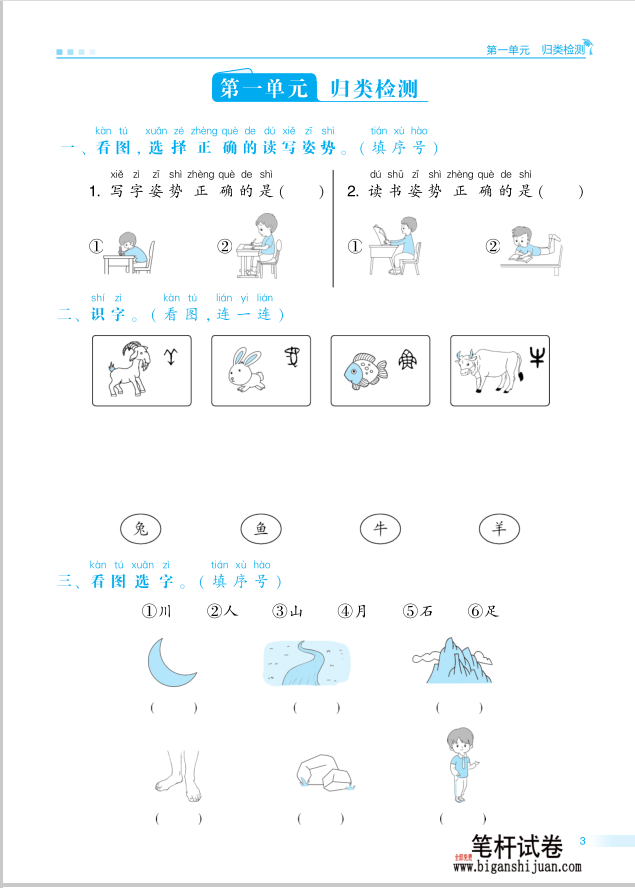 第一单元 归类检测

第一单元 归类检测

kàn tú xuǎn zé zhèng què de dú xiě zī shì tián xù hào
一、看图，选择正确的读写姿势。（填序号）

xiě zì zī shì zhèng què de shì
1. 写字姿势正确的是（ ）

①　②

dú shū zī shì zhèng què de shì
2. 读书姿势正确的是（ ）

①　②

shí zì kàn tú lián yi lián
二、识字。（看图，连一连）

兔　鱼　牛　羊

kàn tú xuǎn zì tián xù hào
三、看图选字。（填序号）

①川　②人　③山　④月　⑤石　⑥足

（ ）　（ ）　（ ）

（ ）　（ ）　（ ）

3

笔杆试卷
www.biganshijuan.com