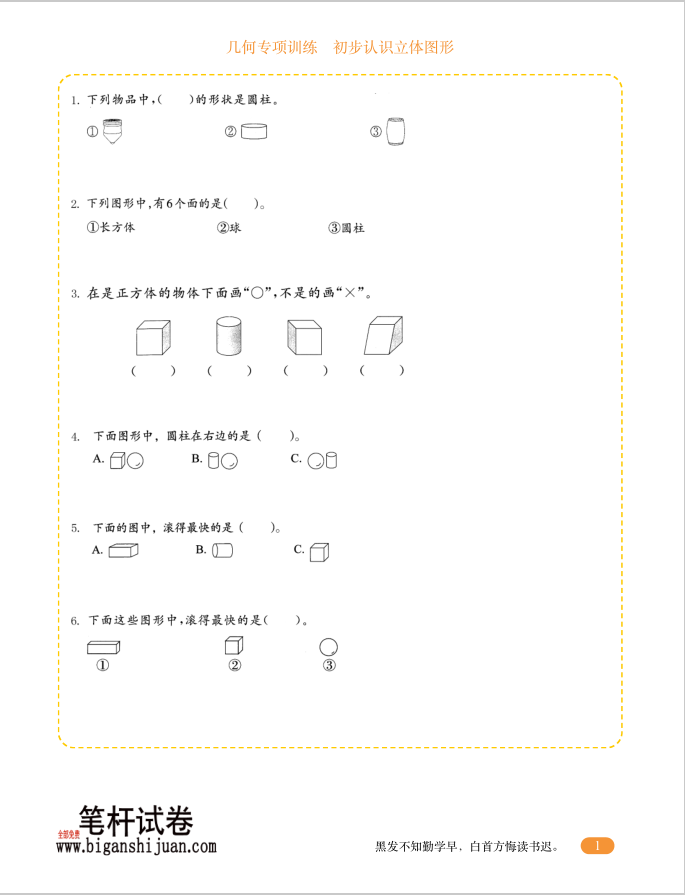 几何专项训练　初步认识立体图形

1. 下列物品中，(　　)的形状是圆柱。

①　　②　　③

2. 下列图形中，有6个面的是(　　)。

①长方体　　②球　　③圆柱

3. 在是正方体的物体下面画“○”，不是的画“×”。

(　　)　(　　)　(　　)　(　　)

4. 下面图形中，圆柱在右边的是（　　）。

A.　　B.　　C.

5. 下面的图中，滚得最快的是（　　）。

A.　　B.　　C.

6. 下面这些图形中，滚得最快的是(　　)。

①　　②　　③

全部免费
笔杆试卷
www.biganshijuan.com

黑发不知勤学早，白首方悔读书迟。　1