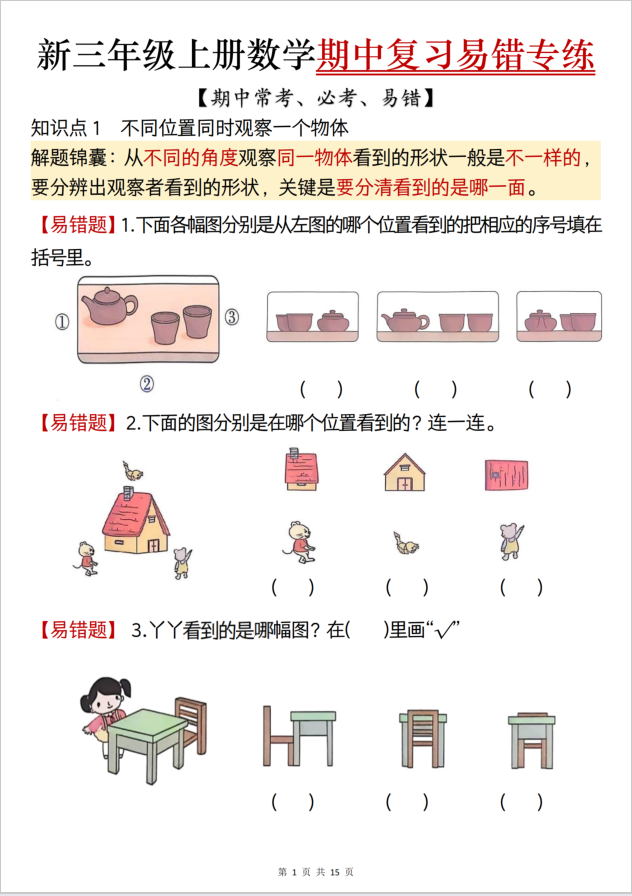 新三年级上册数学期中复习易错专练

【期中常考、必考、易错】

知识点 1　不同位置同时观察一个物体

解题锦囊：从不同的角度观察同一物体看到的形状一般是不一样的，要分辨出观察者看到的形状，关键是要分清看到的是哪一面。

【易错题】1.下面各幅图分别是从左图的哪个位置看到的把相应的序号填在括号里。

①　③

②

(　)　(　)　(　)

【易错题】2.下面的图分别是在哪个位置看到的？连一连。

(　)　(　)　(　)

【易错题】 3.丫丫看到的是哪幅图？在(　)里画“√”

(　)　(　)　(　)

第 1 页 共 15 页